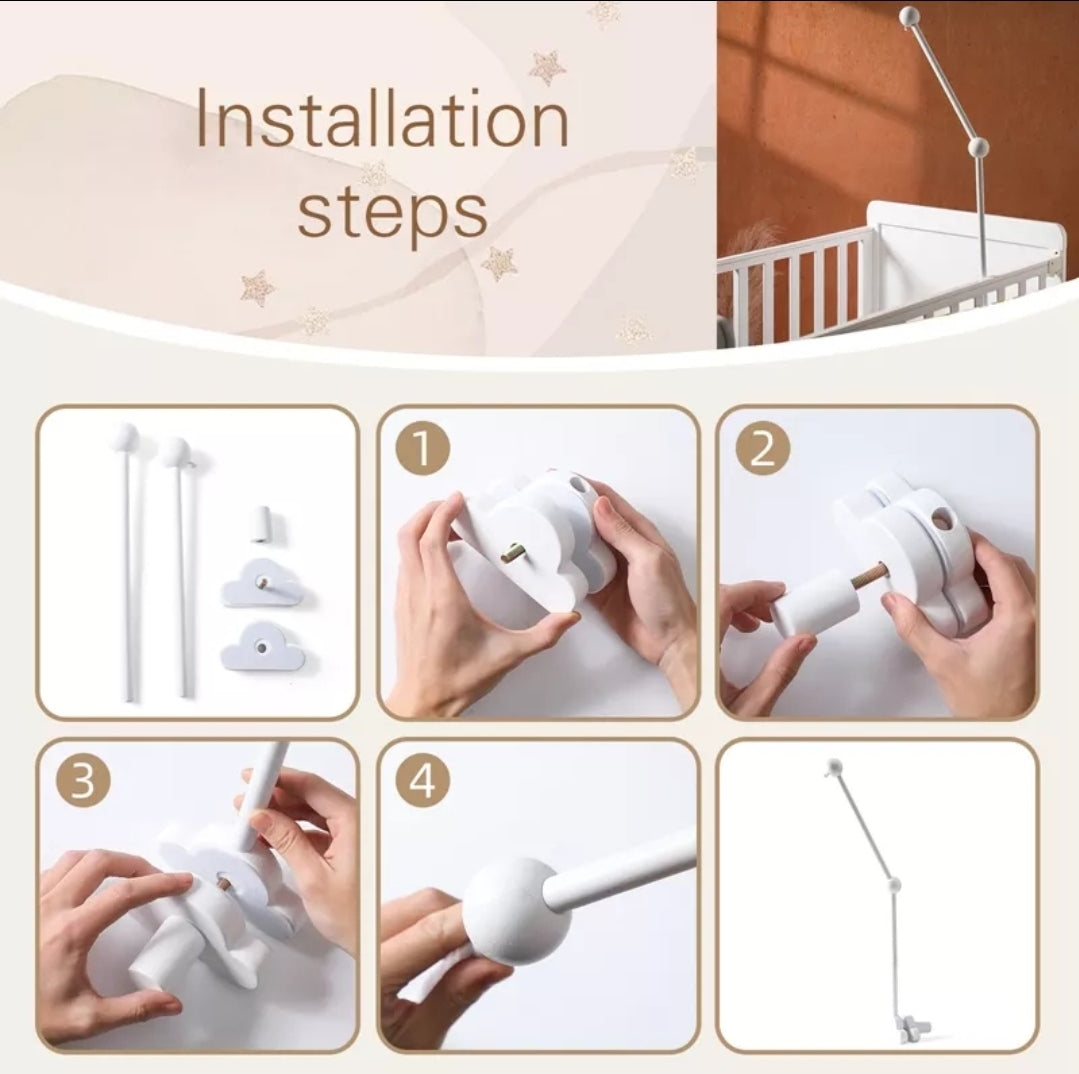 Installation steps

1

2

3

4